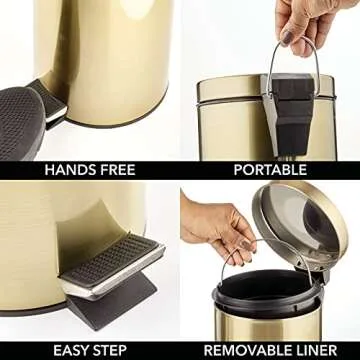 HANDS FREE

PORTABLE

EASY STEP

REMOVABLE LINER