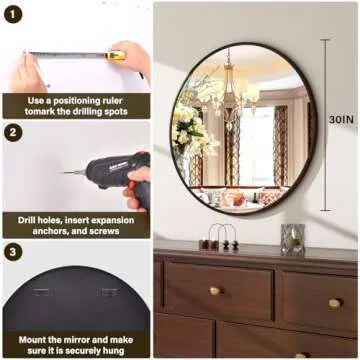 1

Use a positioning ruler tomark the drilling spots

2

Drill holes, insert expansion anchors, and screws

3

Mount the mirror and make sure it is securely hung

30IN