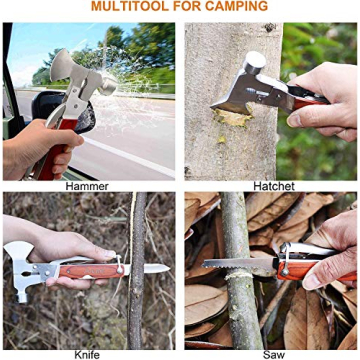 MULTITOOL FOR CAMPING

Hammer

Hatchet

Knife

Saw