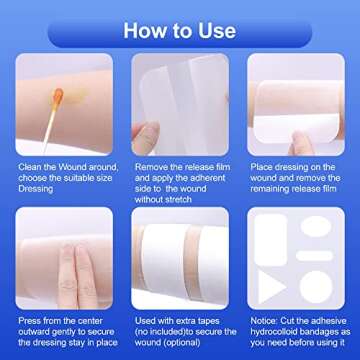 How to Use

Clean the Wound around, choose the suitable size Dressing

Remove the release film and apply the adherent side to the wound without stretch

Place dressing on the wound and remove the remaining release film

Press from the center outward gently to secure the dressing stay in place

Used with extra tapes (no included)to secure the wound (optional)

Notice: Cut the adhesive hydrocolloid bandages as you need before using it