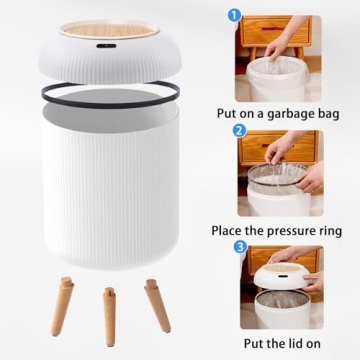 1
Put on a garbage bag

2
Place the pressure ring

3
Put the lid on