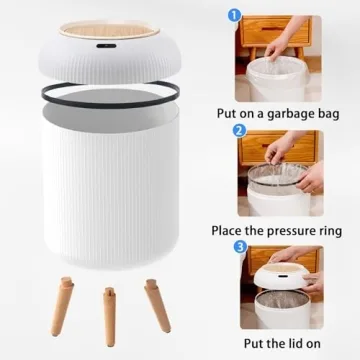 1
Put on a garbage bag

2
Place the pressure ring

3
Put the lid on