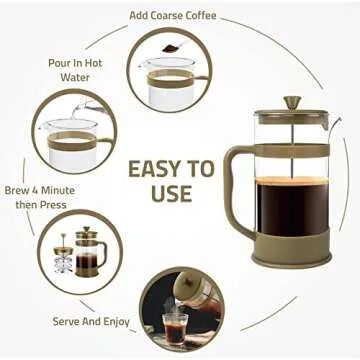 Add Coarse Coffee

Pour In Hot Water

EASY TO USE

Brew 4 Minute then Press

Serve And Enjoy