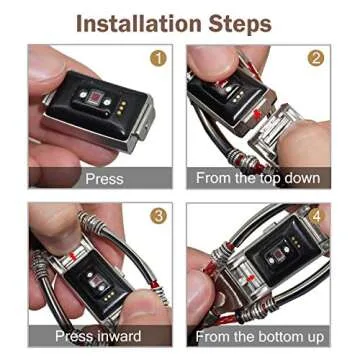 Installation Steps

1

Press

2

From the top down

3

Press inward

4

From the bottom up