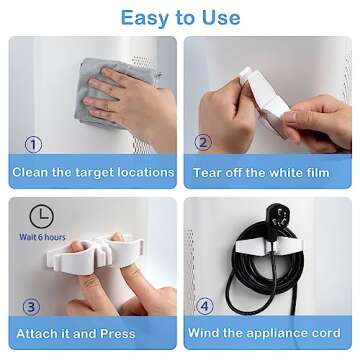 Easy to Use

1
Clean the target locations

2
Tear off the white film

Wait 6 hours

3
Attach it and Press

4
Wind the appliance cord