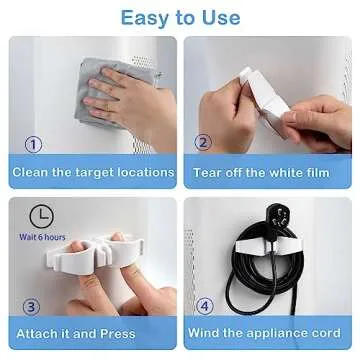 Easy to Use

1
Clean the target locations

2
Tear off the white film

Wait 6 hours

3
Attach it and Press

4
Wind the appliance cord