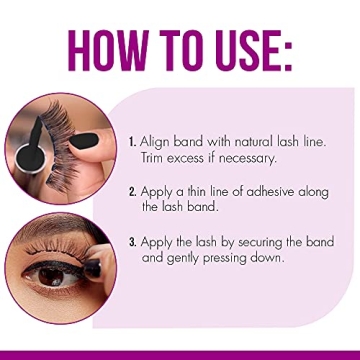 HOW TO USE:

1. Align band with natural lash line. Trim excess if necessary.

2. Apply a thin line of adhesive along the lash band.

3. Apply the lash by securing the band and gently pressing down.