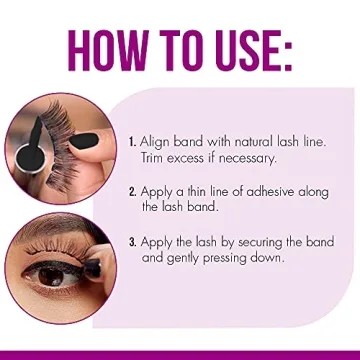 HOW TO USE:

1. Align band with natural lash line. Trim excess if necessary.

2. Apply a thin line of adhesive along the lash band.

3. Apply the lash by securing the band and gently pressing down.