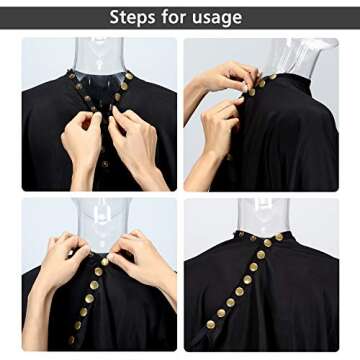 Steps for usage