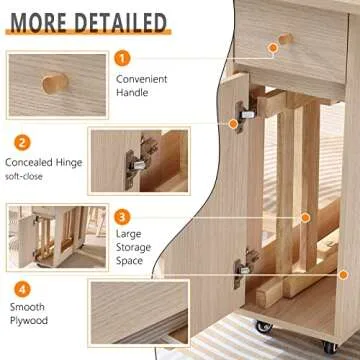 MORE DETAILED

1
Convenient Handle

2
Concealed Hinge
soft-close

3
Large Storage Space

4
Smooth Plywood