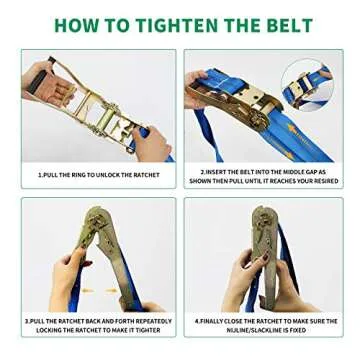 HOW TO TIGHTEN THE BELT

1.PULL THE RING TO UNLOCK THE RATCHET

2.INSERT THE BELT INTO THE MIDDLE GAP AS SHOWN THEN PULL UNTIL IT REACHES YOUR RESIRED

3.PULL THE RATCHET BACK AND FORTH REPEATEDLY LOCKING THE RATCHET TO MAKE IT TIGHTER

4.FINALLY CLOSE THE RATCHET TO MAKE SURE THE NIJLINE/SLACKLINE IS FIXED