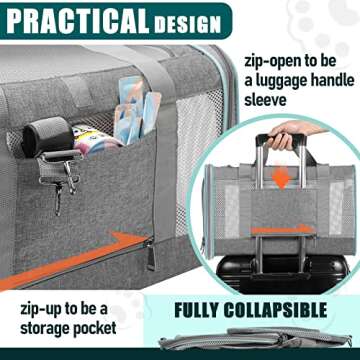 PRACTICAL DESIGN

zip-open to be a luggage handle sleeve

zip-up to be a storage pocket

FULLY COLLAPSIBLE