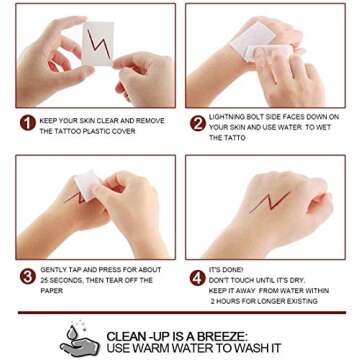 1 KEEP YOUR SKIN CLEAR AND REMOVE THE TATTOO PLASTIC COVER

2 LIGHTNING BOLT SIDE FACES DOWN ON YOUR SKIN AND USE WATER TO WET THE TATTO

3 GENTLY TAP AND PRESS FOR ABOUT 25 SECONDS, THEN TEAR OFF THE PAPER

4 IT'S DONE! DON'T TOUCH UNTIL IT'S DRY. KEEP IT AWAY FROM WATER WITHIN 2 HOURS FOR LONGER EXISTING

CLEAN -UP IS A BREEZE: USE WARM WATER TO WASH IT