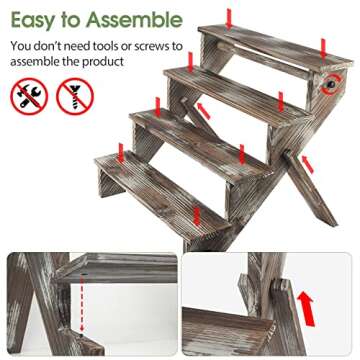 Easy to Assemble

You don't need tools or screws to assemble the product