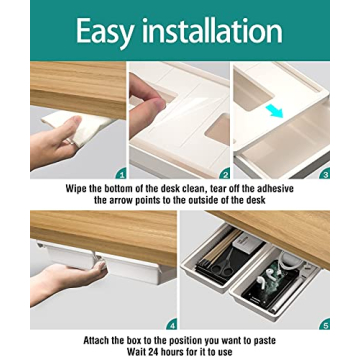 Easy installation

1

2

3

Wipe the bottom of the desk clean, tear off the adhesive
the arrow points to the outside of the desk

4

5

Attach the box to the position you want to paste
Wait 24 hours for it to use