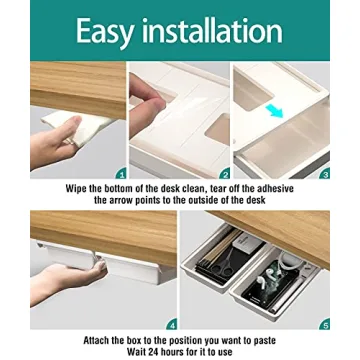 Easy installation

1

2

3

Wipe the bottom of the desk clean, tear off the adhesive
the arrow points to the outside of the desk

4

5

Attach the box to the position you want to paste
Wait 24 hours for it to use