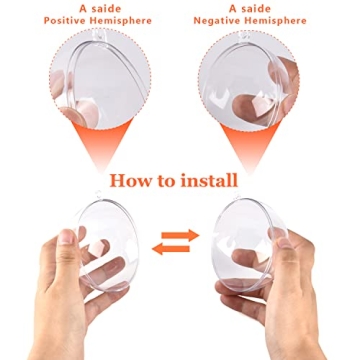 A saide
Positive Hemisphere

A saide
Negative Hemisphere

How to install