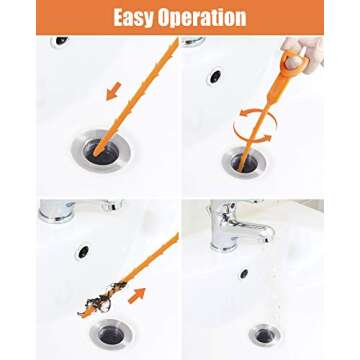 Easy Operation