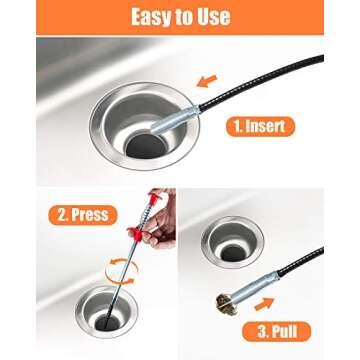 Easy to Use

1. Insert

2. Press

3. Pull