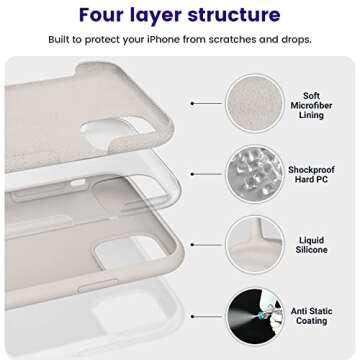 Four layer structure

Built to protect your iPhone from scratches and drops.

Soft Microfiber Lining

Shockproof Hard PC

Liquid Silicone

Anti Static Coating