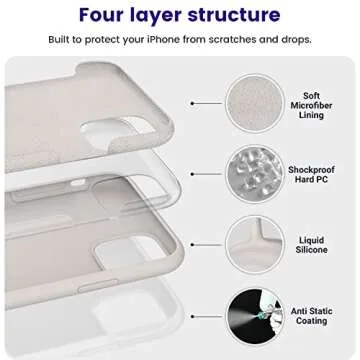 Four layer structure

Built to protect your iPhone from scratches and drops.

Soft Microfiber Lining

Shockproof Hard PC

Liquid Silicone

Anti Static Coating