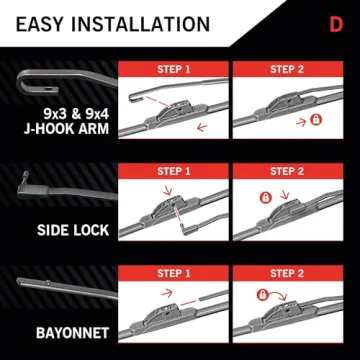 EASY INSTALLATION

D

9x3 & 9x4
J-HOOK ARM

STEP 1

STEP 2

SIDE LOCK

STEP 1

STEP 2

BAYONNET

STEP 1

STEP 2