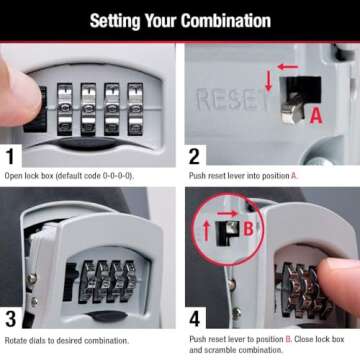 Setting Your Combination

RESET

A

1

Open lock box (default code 0-0-0-0).

2

Push reset lever into position A.

B

3

Rotate dials to desired combination.

4

Push reset lever to position B. Close lock box and scramble combination.