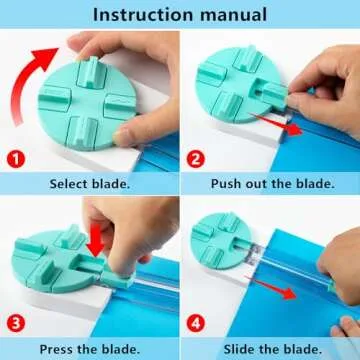 Instruction manual

1

Select blade.

2

Push out the blade.

3

Press the blade.

4

Slide the blade.