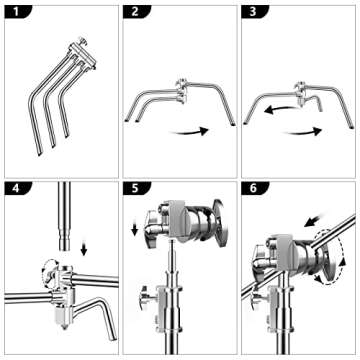 1

2

3

4

5

6