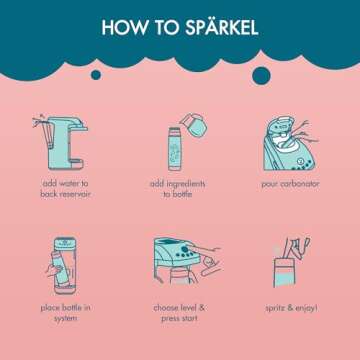 HOW TO SPÄRKEL

add water to back reservoir

add ingredients to bottle

pour carbonator

place bottle in system

choose level & press start

spritz & enjoy!