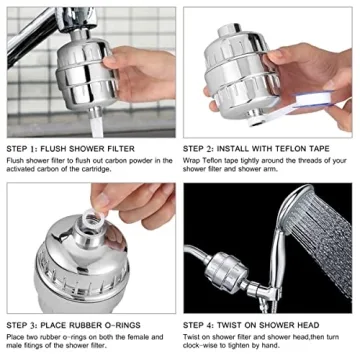 STEP 1: FLUSH SHOWER FILTER

Flush shower filter to flush out carbon powder in the activated carbon of the cartridge.

STEP 2: INSTALL WITH TEFLON TAPE

Wrap Teflon tape tightly around the threads of your shower filter and shower arm.

STEP 3: PLACE RUBBER O-RINGS

Place two rubber o-rings on both the female and male fitings of the shower filter.

STEP 4: TWIST ON SHOWER HEAD

Twist on shower filter and shower head,then turn clock-wise to tighten by hand.