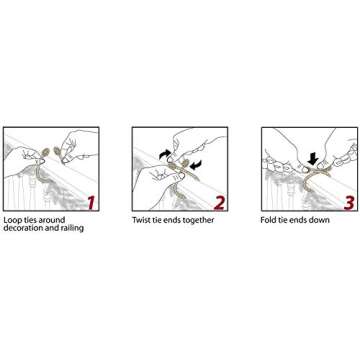 1

Loop ties around decoration and railing

2

Twist tie ends together

3

Fold tie ends down