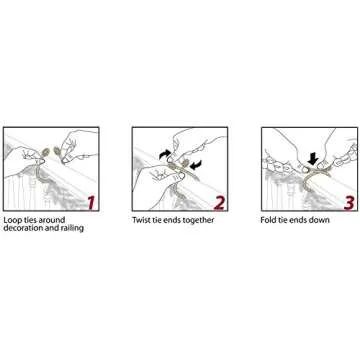 1

Loop ties around decoration and railing

2

Twist tie ends together

3

Fold tie ends down