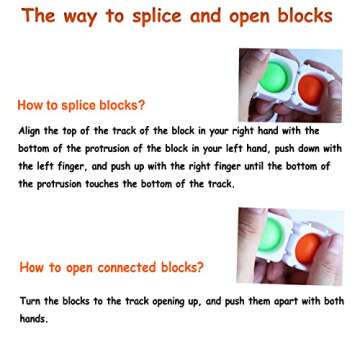 The way to splice and open blocks

How to splice blocks?

Align the top of the track of the block in your right hand with the bottom of the protrusion of the block in your left hand, push down with the left finger, and push up with the right finger until the bottom of the protrusion touches the bottom of the track.

How to open connected blocks?

Turn the blocks to the track opening up, and push them apart with both hands.