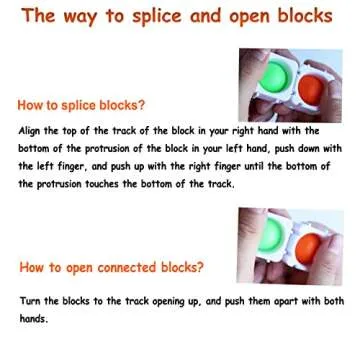 The way to splice and open blocks

How to splice blocks?

Align the top of the track of the block in your right hand with the bottom of the protrusion of the block in your left hand, push down with the left finger, and push up with the right finger until the bottom of the protrusion touches the bottom of the track.

How to open connected blocks?

Turn the blocks to the track opening up, and push them apart with both hands.