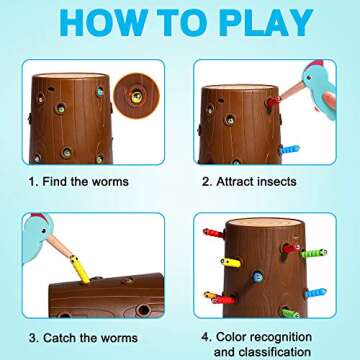 HOW TO PLAY

1. Find the worms

2. Attract insects

3. Catch the worms

4. Color recognition and classification