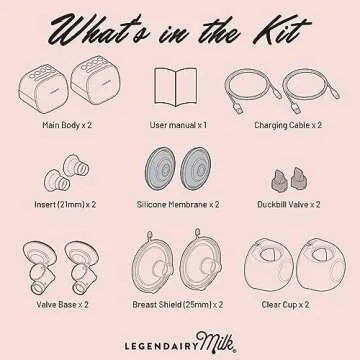 What's in the Kit

Main Body x 2

User manual x 1

Charging Cable x 2

Insert (21mm) x 2

Silicone Membrane x 2

Duckbill Valve x 2

Valve Base x 2

Breast Shield (25mm) x 2

Clear Cup x 2

LEGENDAIRY Milk®