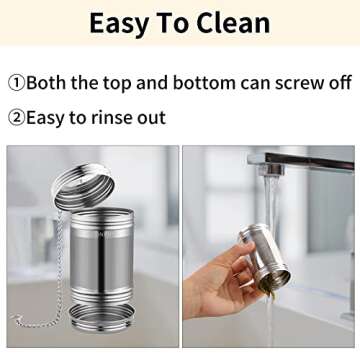 Easy To Clean

①Both the top and bottom can screw off

②Easy to rinse out