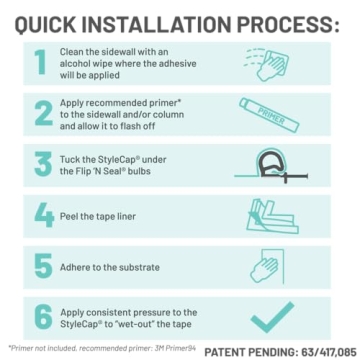 QUICK INSTALLATION PROCESS:

1 Clean the sidewall with an alcohol wipe where the adhesive will be applied

2 Apply recommended primer* to the sidewall and/or column and allow it to flash off

PRIMER

3 Tuck the StyleCap® under the Flip 'N Seal® bulbs

4 Peel the tape liner

5 Adhere to the substrate

6 Apply consistent pressure to the StyleCap® to "wet-out" the tape

*Primer not included, recommended primer: 3M Primer94

PATENT PENDING: 63/417,085