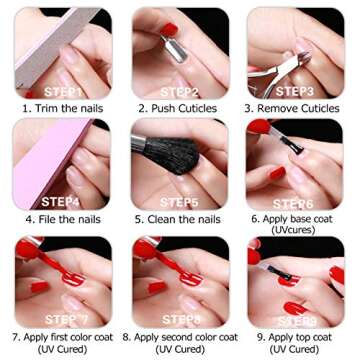 STEP1
1. Trim the nails

STEP2
2. Push Cuticles

STEP3
3. Remove Cuticles

STEP4
4. File the nails

STEP5
5. Clean the nails

STEP6
6. Apply base coat (UVcures)

STEP 7
7. Apply first color coat (UV Cured)

STEP8
8. Apply second color coat (UV Cured)

STEP9
9. Apply top coat (UV Cured)