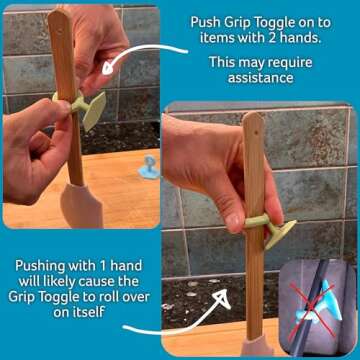 Push Grip Toggle on to items with 2 hands.

This may require assistance

Pushing with 1 hand will likely cause the Grip Toggle to roll over on itself