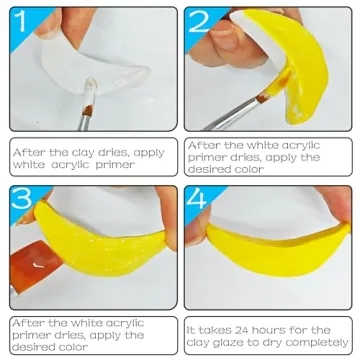 1

After the clay dries, apply white acrylic primer

2

After the white acrylic primer dries, apply the desired color

3

After the white acrylic primer dries, apply the desired color

4

It takes 24 hours for the clay glaze to dry completely