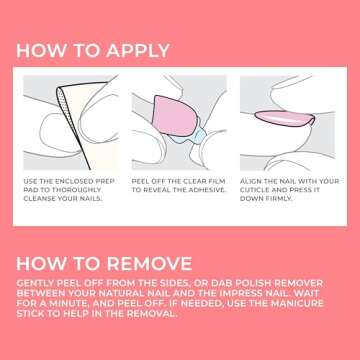 HOW TO APPLY

USE THE ENCLOSED PREP PAD TO THOROUGHLY CLEANSE YOUR NAILS.

PEEL OFF THE CLEAR FILM TO REVEAL THE ADHESIVE.

ALIGN THE NAIL WITH YOUR CUTICLE AND PRESS IT DOWN FIRMLY.

HOW TO REMOVE

GENTLY PEEL OFF FROM THE SIDES, OR DAB POLISH REMOVER BETWEEN YOUR NATURAL NAIL AND THE IMPRESS NAIL. WAIT FOR A MINUTE, AND PEEL OFF. IF NEEDED, USE THE MANICURE STICK TO HELP IN THE REMOVAL.