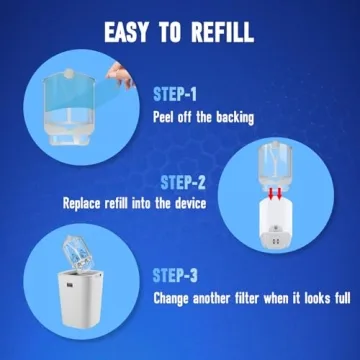 EASY TO REFILL

STEP-1
Peel off the backing

STEP-2
Replace refill into the device

STEP-3
Change another filter when it looks full