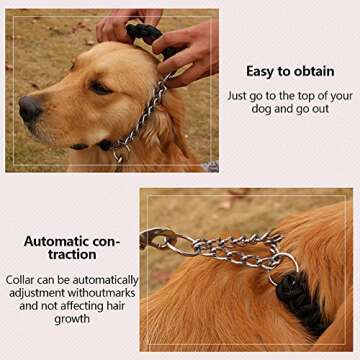 Easy to obtain

Just go to the top of your dog and go out

Automatic contraction

Collar can be automatically adjustment withoutmarks and not affecting hair growth