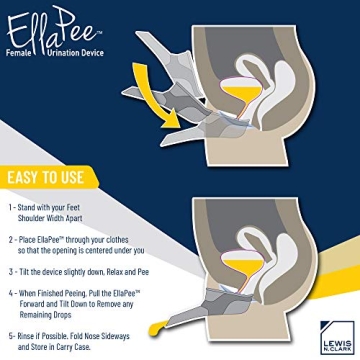 EllaPee™
Female Urination Device

EASY TO USE

1 - Stand with your Feet Shoulder Width Apart

2 - Place EllaPee™ through your clothes so that the opening is centered under you

3 - Tilt the device slightly down, Relax and Pee

4 - When Finished Peeing, Pull the EllaPee™ Forward and Tilt Down to Remove any Remaining Drops

5- Rinse if Possible, Fold Nose Sideways and Store in Carry Case.

LEWIS N. CLARK