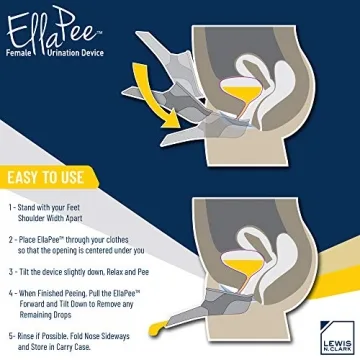 EllaPee™
Female Urination Device

EASY TO USE

1 - Stand with your Feet Shoulder Width Apart

2 - Place EllaPee™ through your clothes so that the opening is centered under you

3 - Tilt the device slightly down, Relax and Pee

4 - When Finished Peeing, Pull the EllaPee™ Forward and Tilt Down to Remove any Remaining Drops

5- Rinse if Possible, Fold Nose Sideways and Store in Carry Case.

LEWIS N. CLARK