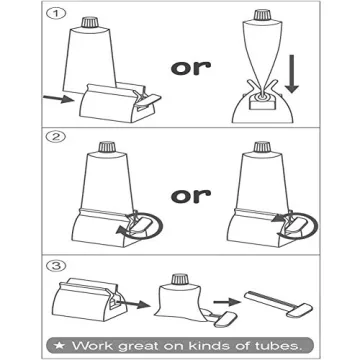 ①

or

②

or

③

★ Work great on kinds of tubes.