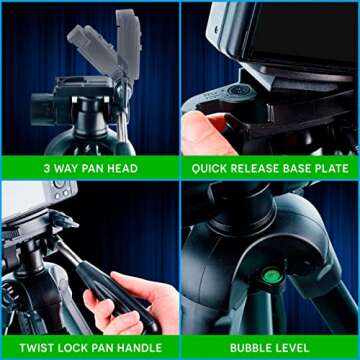 3 WAY PAN HEAD

QUICK RELEASE BASE PLATE

TWIST LOCK PAN HANDLE

BUBBLE LEVEL