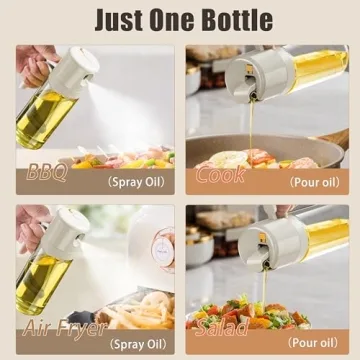 Just One Bottle

BBQ (Spray Oil)

Cook (Pour oil)

Air Fryer (Spray Oil)

Salad (Pour oil)